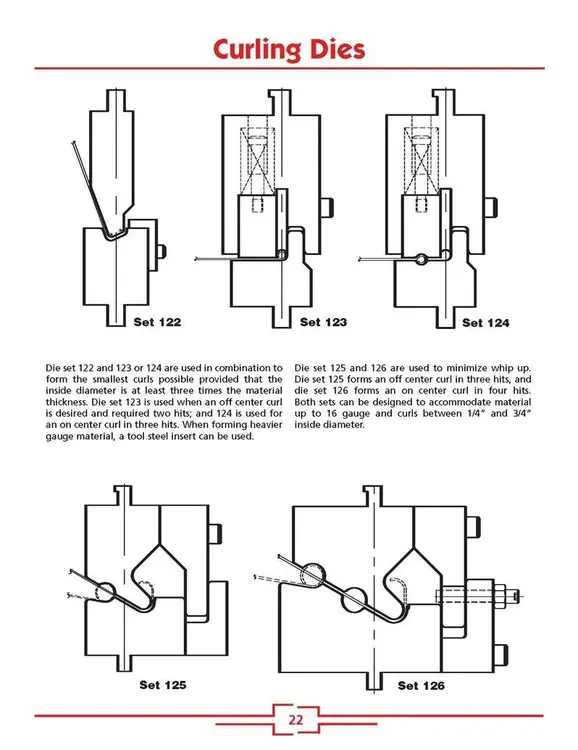 Curling Dies

Set 122

Set 123

Set 124

Die set 122 and 123 or 124 are used in combination to form the smallest curls possible provided that the inside diameter is at least three times the material thickness. Die set 123 is used when an off center curl is desired and required two hits; and 124 is used for an on center curl in three hits. When forming heavier gauge material, a tool steel insert can be used.

Die set 125 and 126 are used to minimize whip up. Die set 125 forms an off center curl in three hits, and die set 126 forms an on center curl in four hits. Both sets can be designed to accommodate material up to 16 gauge and curls between 1/4" and 3/4" inside diameter.

Set 125

Set 126

22