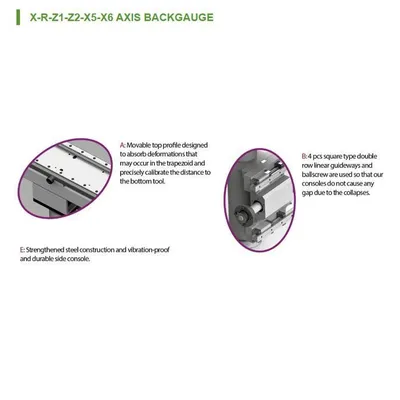 X-R-Z1-Z2-X5-X6 AXIS BACKGAUGE

A: Movable top profile designed to absorb deformations that may occur in the trapezoid and precisely calibrate the distance to the bottom tool.

B: 4 pcs square type double row linear guideways and ballscrew are used so that our consoles do not cause any gap due to the collapses.

E: Strengthened steel construction and vibration-proof and durable side console.