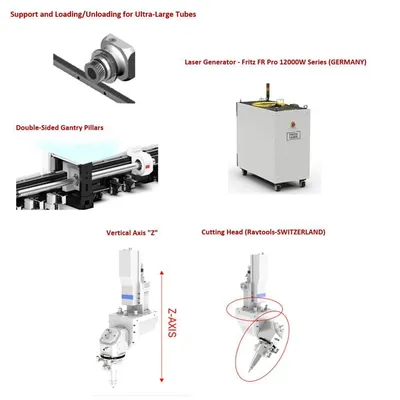 Support and Loading/Unloading for Ultra-Large Tubes

Laser Generator - Fritz FR Pro 12000W Series (GERMANY)

Double-Sided Gantry Pillars

Vertical Axis "Z"

Cutting Head (Raytools-SWITZERLAND)

Z-AXIS