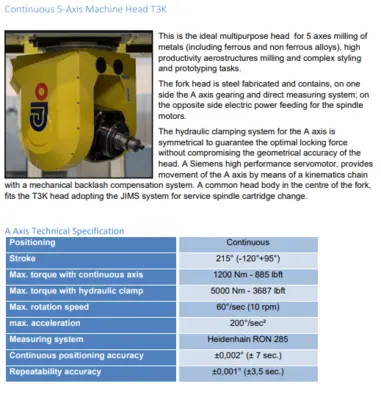 Continuous 5-Axis Machine Head T3K

This is the ideal multipurpose head for 5 axes milling of metals (including ferrous and non ferrous alloys), high productivity aerostructures milling and complex styling and prototyping tasks.

The fork head is steel fabricated and contains, on one side the A axis gearing and direct measuring system; on the opposite side electric power feeding for the spindle motors.

The hydraulic clamping system for the A axis is symmetrical to guarantee the optimal locking force without compromising the geometrical accuracy of the head. A Siemens high performance servomotor, provides movement of the A axis by means of a kinematics chain with a mechanical backlash compensation system. A common head body in the centre of the fork, fits the T3K head adopting the JIMS system for service spindle cartridge change.

A Axis Technical Specification

| Positioning | Continuous |
|---|---|
| Stroke | 215° (-120°+95°) |
| Max. torque with continuous axis | 1200 Nm - 885 lbft |
| Max. torque with hydraulic clamp | 5000 Nm - 3687 lbft |
| Max. rotation speed | 60°/sec (10 rpm) |
| max. acceleration | 200°/sec² |
| Measuring system | Heidenhain RON 285 |
| Continuous positioning accuracy | ±0,002° (± 7 sec.) |
| Repeatability accuracy | ±0,001° (±3,5 sec.) |