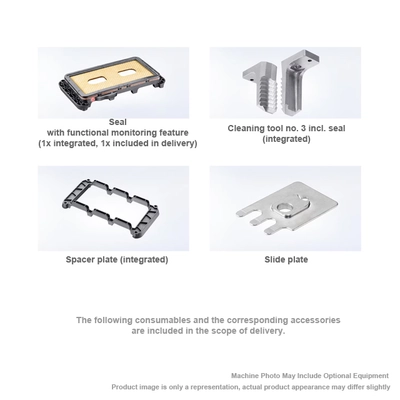 Seal
with functional monitoring feature
(1x integrated, 1x included in delivery)

Cleaning tool no. 3 incl. seal
(integrated)

Spacer plate (integrated)

Slide plate

The following consumables and the corresponding accessories are included in the scope of delivery.

Machine Photo May Include Optional Equipment

Product image is only a representation, actual product appearance may differ slightly