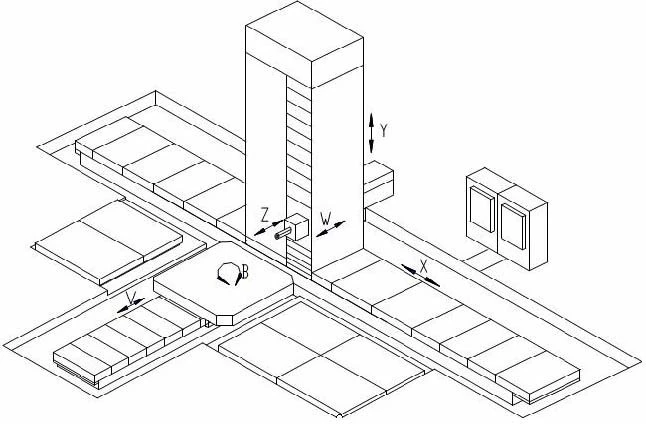 Y
Z
W
X
B
V