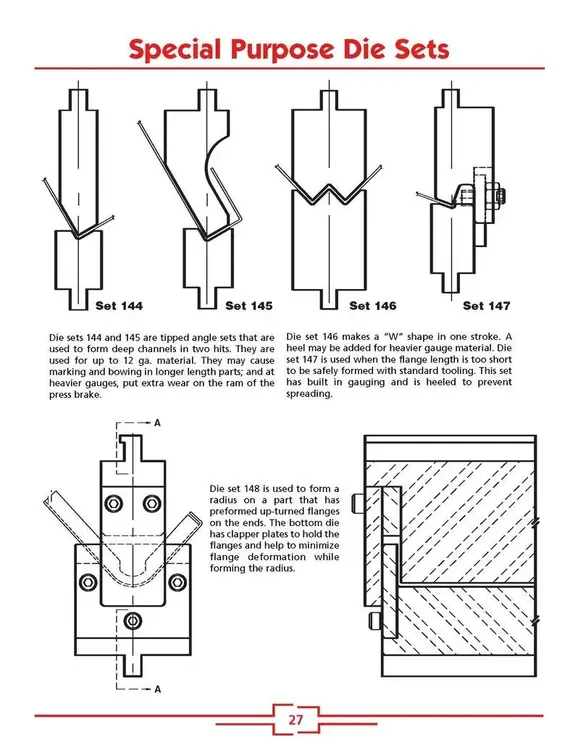 Special Purpose Die Sets

Set 144

Set 145

Set 146

Set 147

Die sets 144 and 145 are tipped angle sets that are used to form deep channels in two hits. They are used for up to 12 ga. material. They may cause marking and bowing in longer length parts; and at heavier gauges, put extra wear on the ram of the press brake.

Die set 146 makes a "W" shape in one stroke. A heel may be added for heavier gauge material. Die set 147 is used when the flange length is too short to be safely formed with standard tooling. This set has built in gauging and is heeled to prevent spreading.

A

Die set 148 is used to form a radius on a part that has preformed up-turned flanges on the ends. The bottom die has clapper plates to hold the flanges and help to minimize flange deformation while forming the radius.

A

27