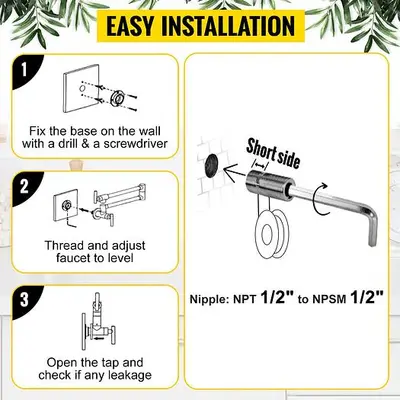 EASY INSTALLATION

1

Fix the base on the wall with a drill & a screwdriver

2

Thread and adjust faucet to level

3

Open the tap and check if any leakage

Short side

Nipple: NPT 1/2" to NPSM 1/2"