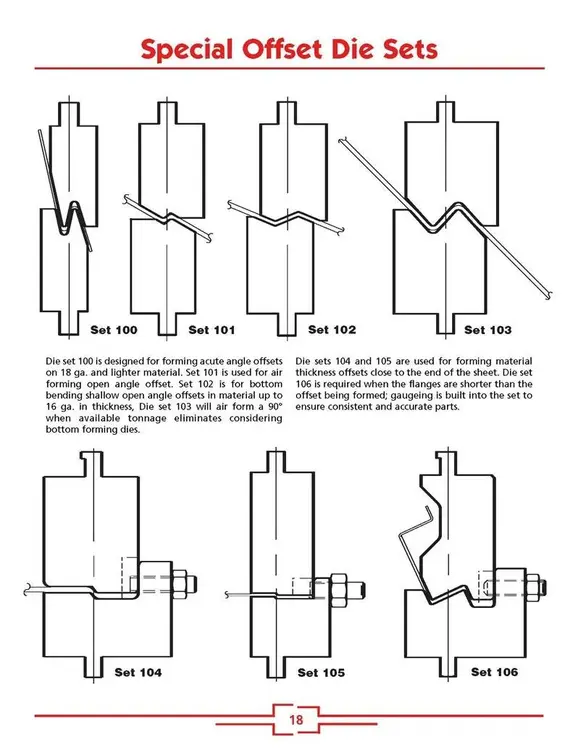 Special Offset Die Sets

Set 100

Set 101

Set 102

Set 103

Die set 100 is designed for forming acute angle offsets on 18 ga. and lighter material. Set 101 is used for air forming open angle offset. Set 102 is for bottom bending shallow open angle offsets in material up to 16 ga. in thickness, Die set 103 will air form a 90° when available tonnage eliminates considering bottom forming dies.

Die sets 104 and 105 are used for forming material thickness offsets close to the end of the sheet. Die set 106 is required when the flanges are shorter than the offset being formed; gaugeing is built into the set to ensure consistent and accurate parts.

Set 104

Set 105

Set 106

18