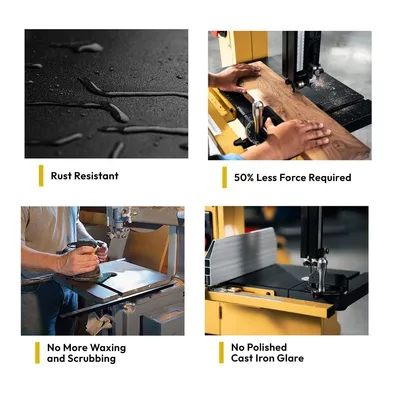 Rust Resistant

50% Less Force Required

No More Waxing and Scrubbing

No Polished Cast Iron Glare