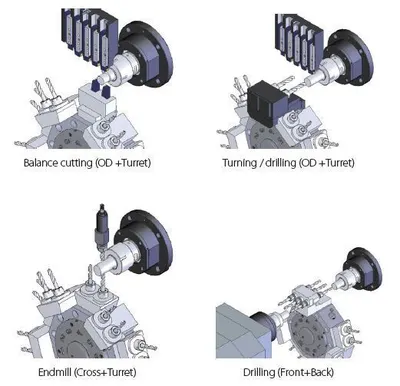 Balance cutting (OD +Turret)

Turning / drilling (OD +Turret)

Endmill (Cross+Turret)

Drilling (Front+Back)