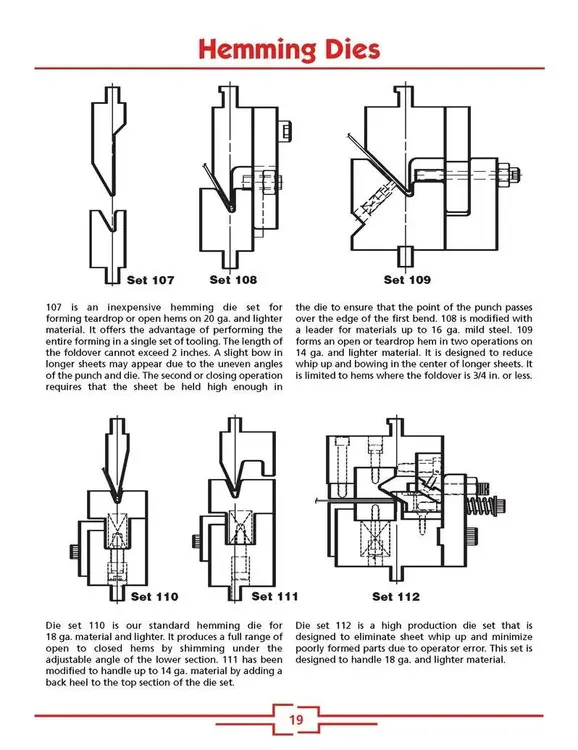 Hemming Dies

Set 107

Set 108

Set 109

107 is an inexpensive hemming die set for forming teardrop or open hems on 20 ga. and lighter material. It offers the advantage of performing the entire forming in a single set of tooling. The length of the foldover cannot exceed 2 inches. A slight bow in longer sheets may appear due to the uneven angles of the punch and die. The second or closing operation requires that the sheet be held high enough in the die to ensure that the point of the punch passes over the edge of the first bend. 108 is modified with a leader for materials up to 16 ga. mild steel. 109 forms an open or teardrop hem in two operations on 14 ga. and lighter material. It is designed to reduce whip up and bowing in the center of longer sheets. It is limited to hems where the foldover is 3/4 in. or less.

Set 110

Set 111

Set 112

Die set 110 is our standard hemming die for 18 ga. material and lighter. It produces a full range of open to closed hems by shimming under the adjustable angle of the lower section. 111 has been modified to handle up to 14 ga. material by adding a back heel to the top section of the die set.

Die set 112 is a high production die set that is designed to eliminate sheet whip up and minimize poorly formed parts due to operator error. This set is designed to handle 18 ga. and lighter material.

19