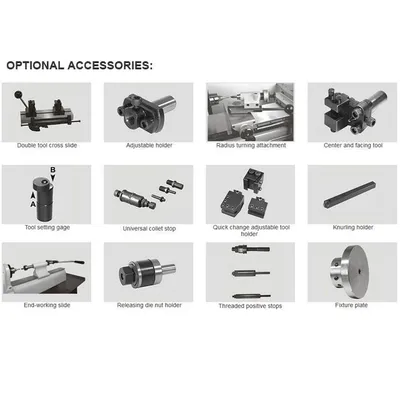 OPTIONAL ACCESSORIES:

Double tool cross slide

Adjustable holder

Radius turning attachment

Center and facing tool

B

A

Tool setting gage

Universal collet stop

Quick change adjustable tool holder

Knurling holder

End-working slide

Releasing die nut holder

Threaded positive stops

Fixture plate