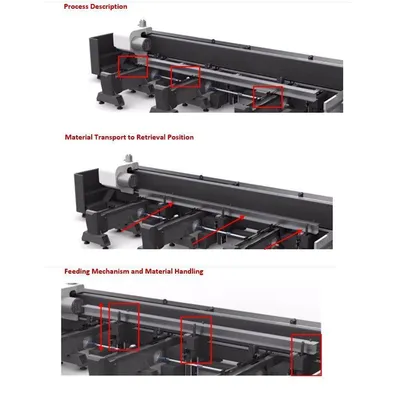 Process Description

Material Transport to Retrieval Position

Feeding Mechanism and Material Handling