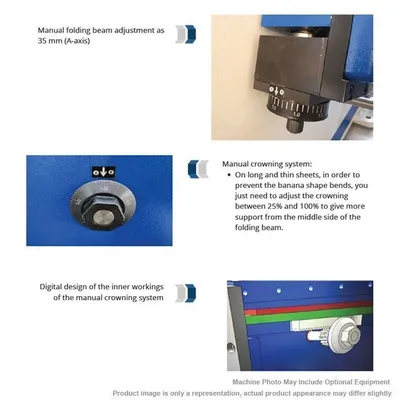 Manual folding beam adjustment as 35 mm (A-axis)

1.0

Manual crowning system:
• On long and thin sheets, in order to prevent the banana shape bends, you just need to adjust the crowning between 25% and 100% to give more support from the middle side of the folding beam.

Digital design of the inner workings of the manual crowning system

Machine Photo May Include Optional Equipment

Product image is only a representation, actual product appearance may differ slightly