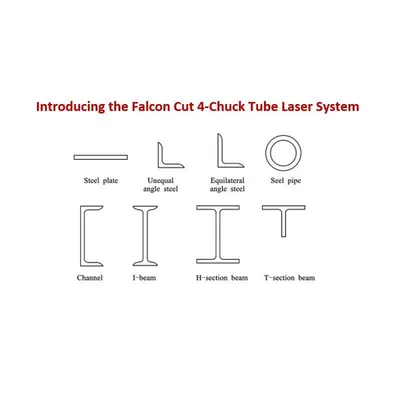 Introducing the Falcon Cut 4-Chuck Tube Laser System

Steel plate

Unequal angle steel

Equilateral angle steel

Seel pipe

Channel

I-beam

H-section beam

T-section beam