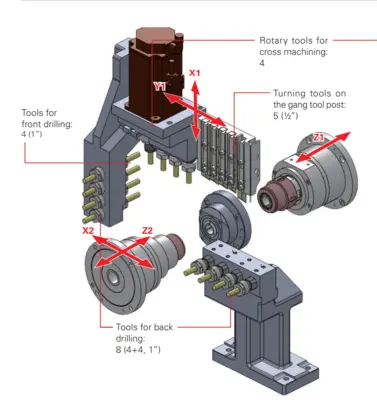 Rotary tools for cross machining: 4

X1

Y1

Turning tools on the gang tool post: 5 (½")

Tools for front drilling: 4 (1")

Z1

X2

Z2

Tools for back drilling: 8 (4+4, 1")