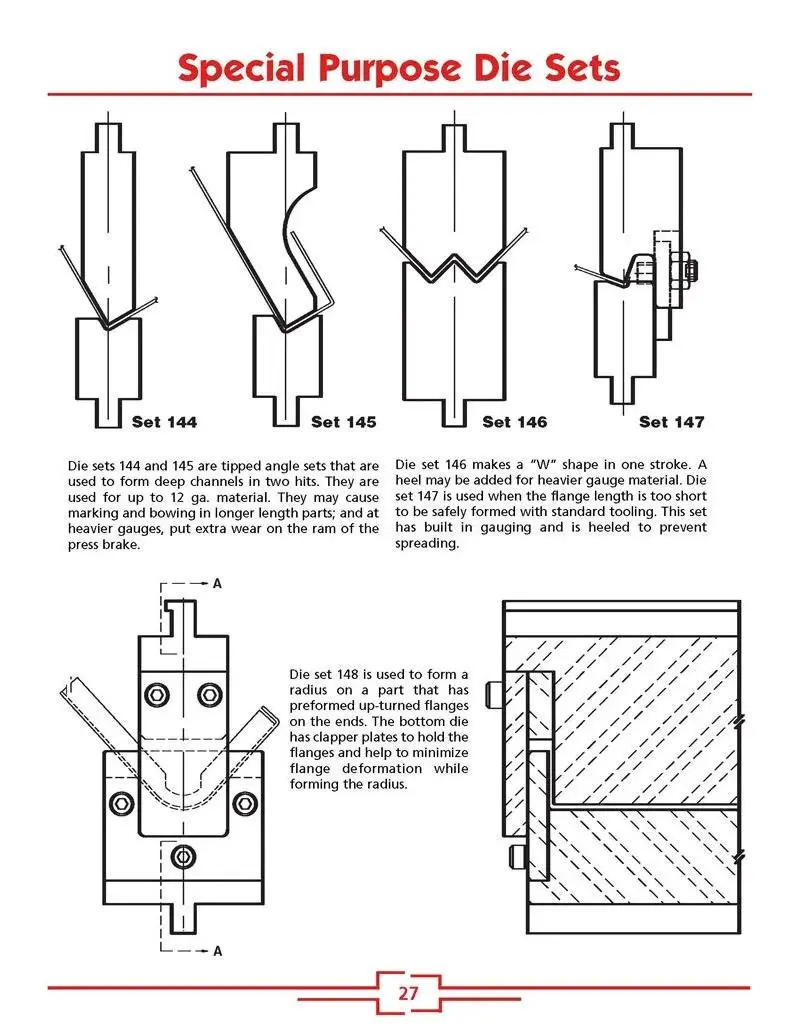 Special Purpose Die Sets

Set 144

Set 145

Set 146

Set 147

Die sets 144 and 145 are tipped angle sets that are used to form deep channels in two hits. They are used for up to 12 ga. material. They may cause marking and bowing in longer length parts; and at heavier gauges, put extra wear on the ram of the press brake.

Die set 146 makes a "W" shape in one stroke. A heel may be added for heavier gauge material. Die set 147 is used when the flange length is too short to be safely formed with standard tooling. This set has built in gauging and is heeled to prevent spreading.

A

Die set 148 is used to form a radius on a part that has preformed up-turned flanges on the ends. The bottom die has clapper plates to hold the flanges and help to minimize flange deformation while forming the radius.

A

27