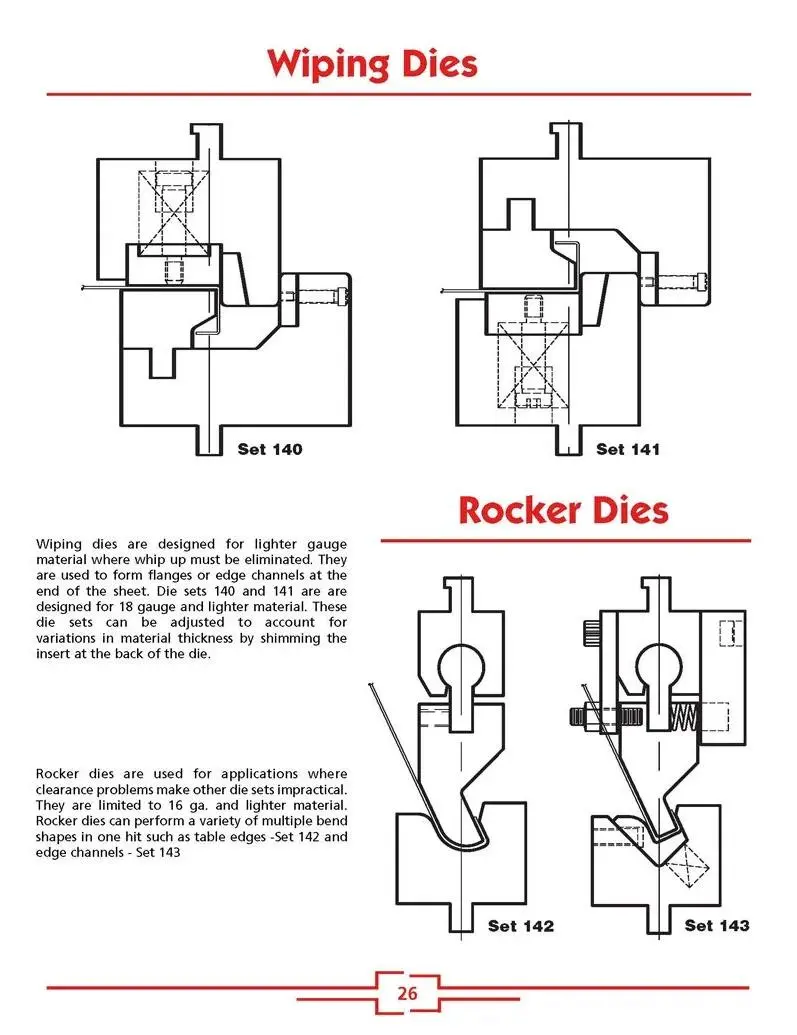 Wiping Dies

Set 140

Set 141

Rocker Dies

Wiping dies are designed for lighter gauge material where whip up must be eliminated. They are used to form flanges or edge channels at the end of the sheet. Die sets 140 and 141 are are designed for 18 gauge and lighter material. These die sets can be adjusted to account for variations in material thickness by shimming the insert at the back of the die.

Rocker dies are used for applications where clearance problems make other die sets impractical. They are limited to 16 ga. and lighter material. Rocker dies can perform a variety of multiple bend shapes in one hit such as table edges -Set 142 and edge channels - Set 143

Set 142

Set 143

26